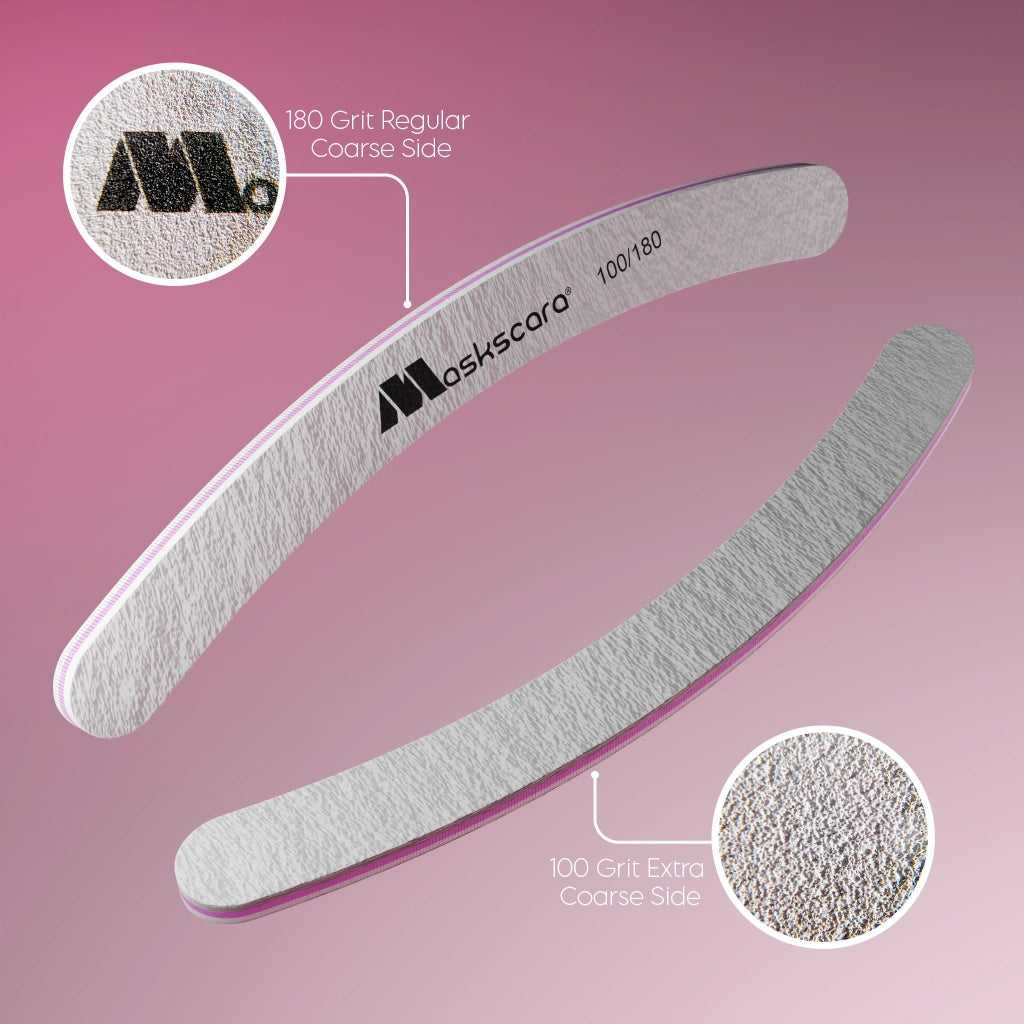 180 Grit Regular Coarse Side

Maskscara®

100/180

100 Grit Extra Coarse Side