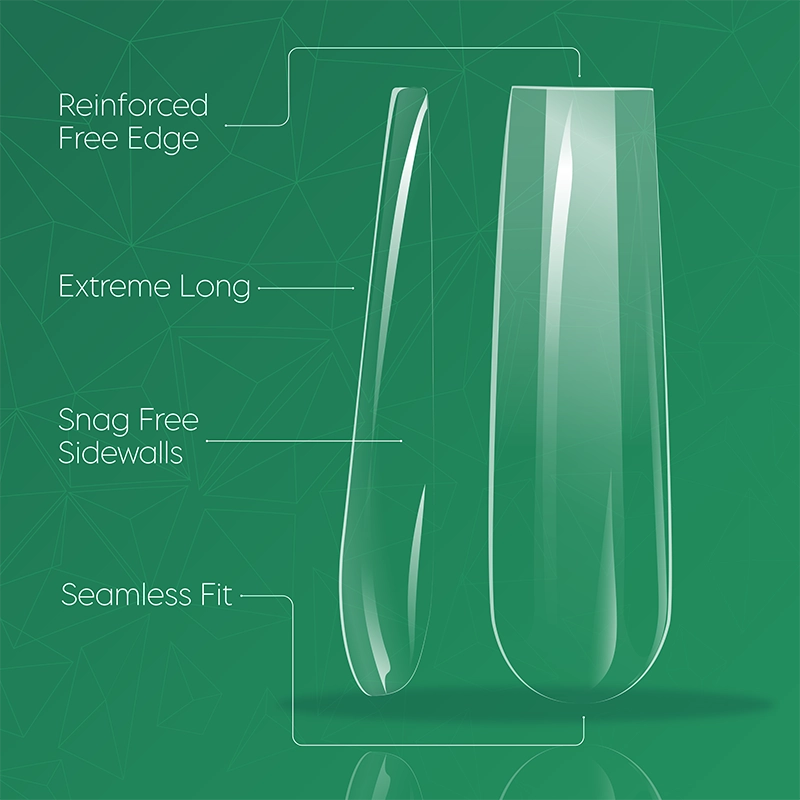 Reinforced Free Edge

Extreme Long

Snag Free Sidewalls

Seamless Fit