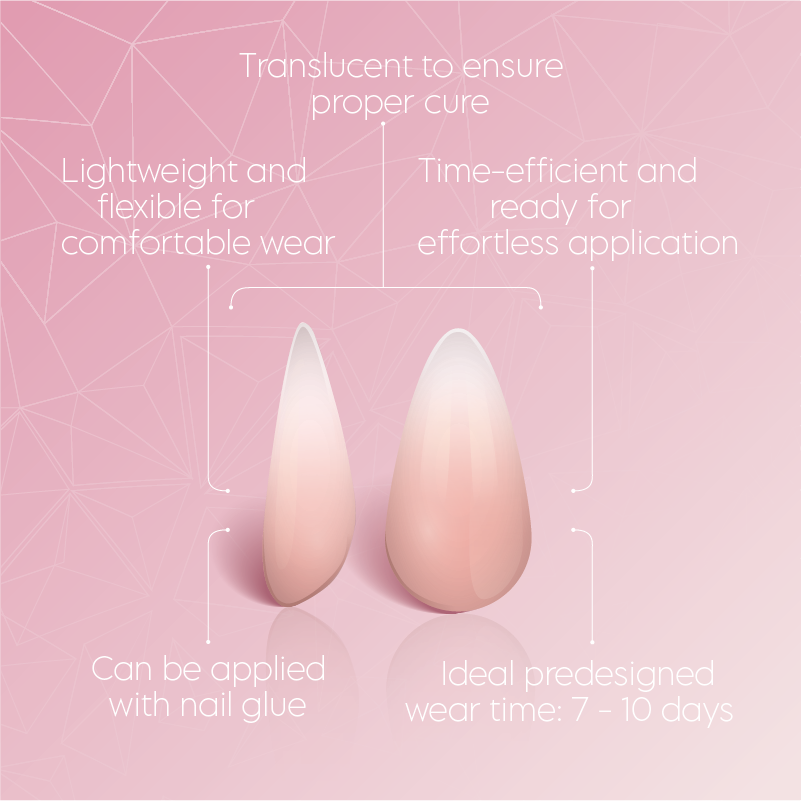 Translucent to ensure proper cure

Lightweight and flexible for comfortable wear

Time-efficient and ready for effortless application

Can be applied with nail glue

Ideal predesigned wear time: 7 - 10 days