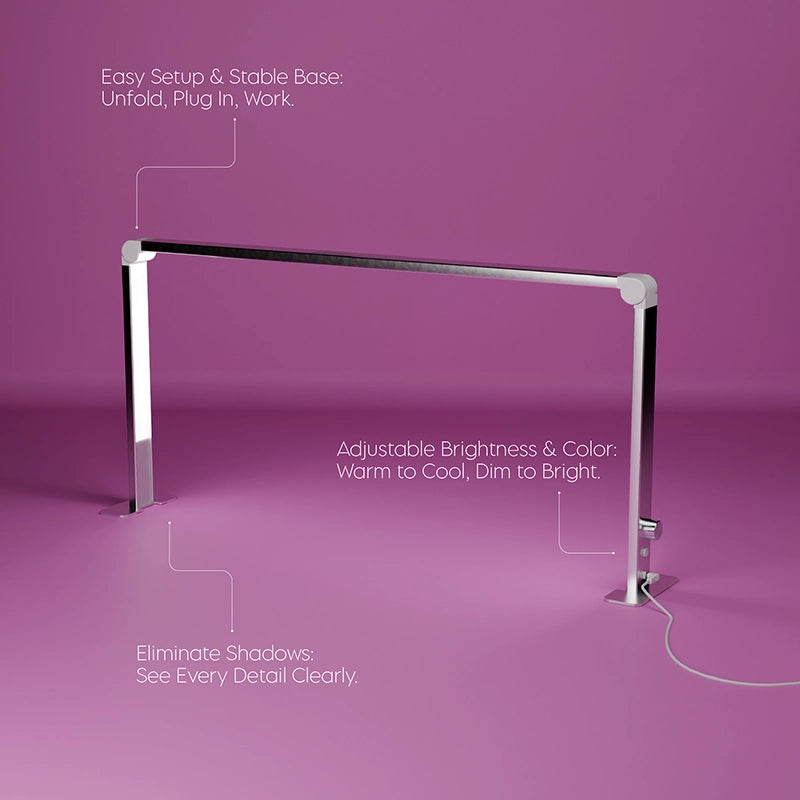 Easy Setup & Stable Base:
Unfold, Plug In, Work.

Adjustable Brightness & Color:
Warm to Cool, Dim to Bright.

Eliminate Shadows:
See Every Detail Clearly.